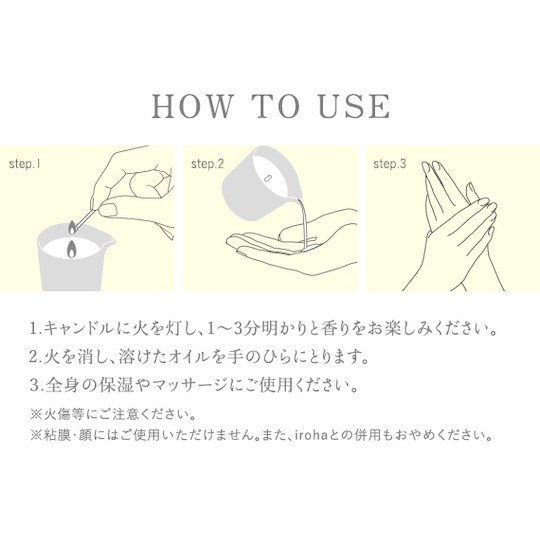 HOW TO USE

step.1

step.2

step.3

1.キャンドルに火を灯し、1～3分明かりと香りをお楽しみください。

2.火を消し、溶けたオイルを手のひらにとります。

3.全身の保湿やマッサージにご使用ください。

※火傷等にご注意ください。

※粘膜・顔にはご使用いただけません。また、irohaとの併用もおやめください。