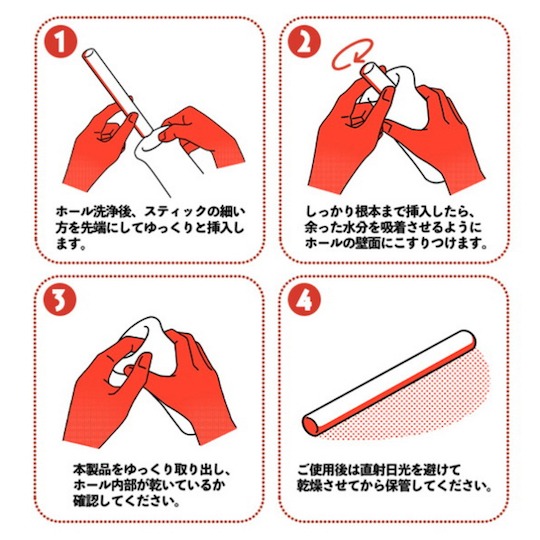 1

ホール洗浄後、スティックの細い方を先端にしてゆっくりと挿入します。

2

しっかり根本まで挿入したら、余った水分を吸着させるようにホールの壁面にこすりつけます。

3

本製品をゆっくり取り出し、ホール内部が乾いているか確認してください。

4

ご使用後は直射日光を避けて乾燥させてから保管してください。