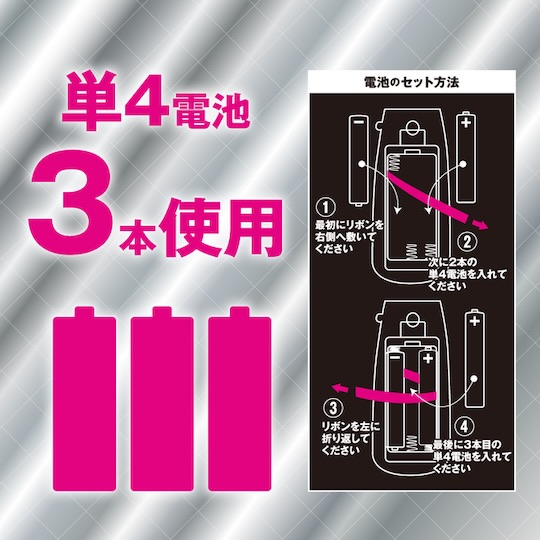 単4電池
3本使用

電池のセット方法

−
+
①
最初にリボンを右側へ敷いてください
②
次に2本の単4電池を入れてください

+
+
③
リボンを左に折り返してください
④
最後に3本目の単4電池を入れてください