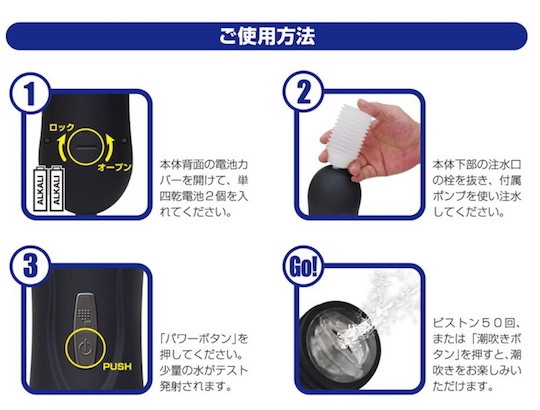 ご使用方法

1

ロック

オープン

ALKALI

ALKALI

本体背面の電池カバーを開けて、単四乾電池２個を入れてください。

2

本体下部の注水口の栓を抜き、付属ポンプを使い注水してください。

3

PUSH

「パワーボタン」を押してください。少量の水がテスト発射されます。

Go!

ピストン５０回、または「潮吹きボタン」を押すと、潮吹きをお楽しみいただけます。