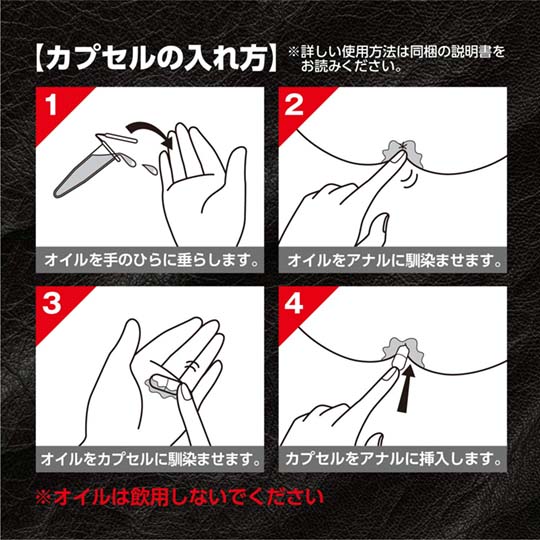 【カプセルの入れ方】 ※詳しい使用方法は同梱の説明書をお読みください。

1

オイルを手のひらに垂らします。

2

オイルをアナルに馴染ませます。

3

オイルをカプセルに馴染ませます。

4

カプセルをアナルに挿入します。

※オイルは飲用しないでください