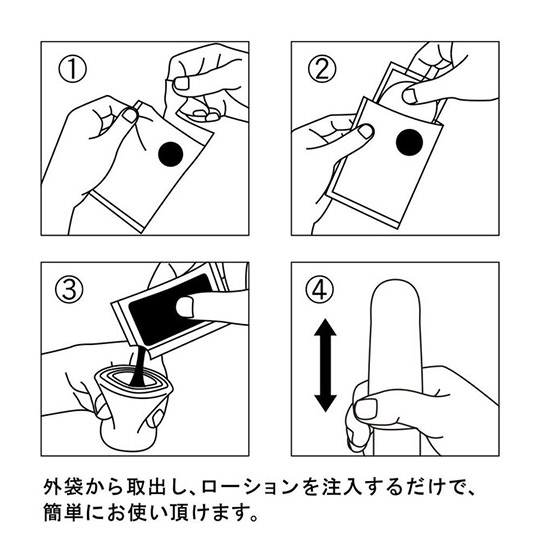 ①

②

③

④

外袋から取出し、ローションを注入するだけで、簡単にお使い頂けます。