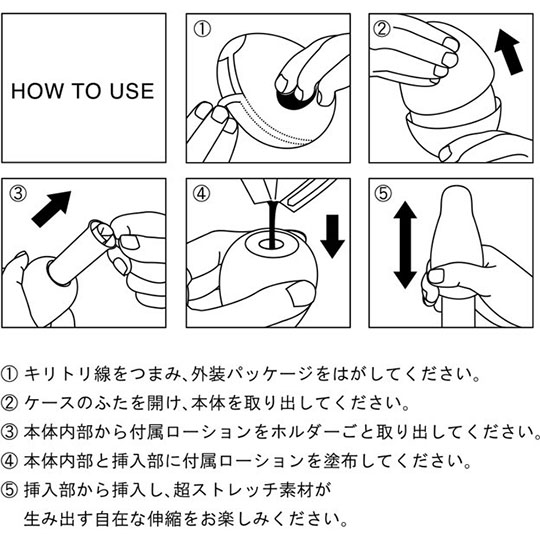 HOW TO USE

①

②

③

④

⑤

① キリトリ線をつまみ、外装パッケージをはがしてください。
② ケースのふたを開け、本体を取り出してください。
③ 本体内部から付属ローションをホルダーごと取り出してください。
④ 本体内部と挿入部に付属ローションを塗布してください。
⑤ 挿入部から挿入し、超ストレッチ素材が生み出す自在な伸縮をお楽しみください。